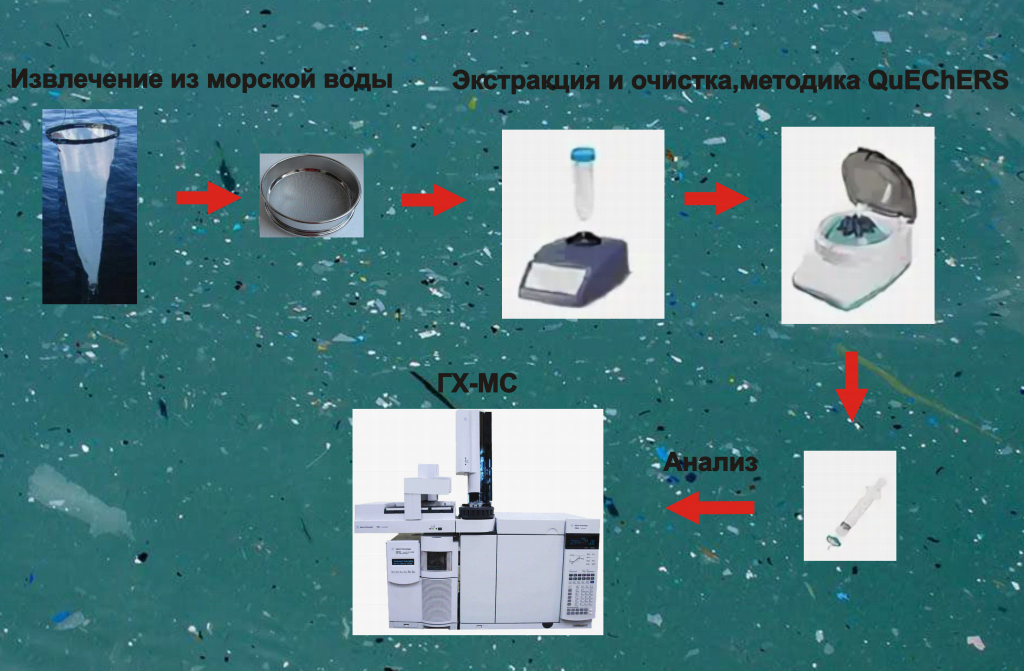 Извлечение из морской воды

Экстракция и очистка,методика QuEChERS

ГХ-МС

Анализ